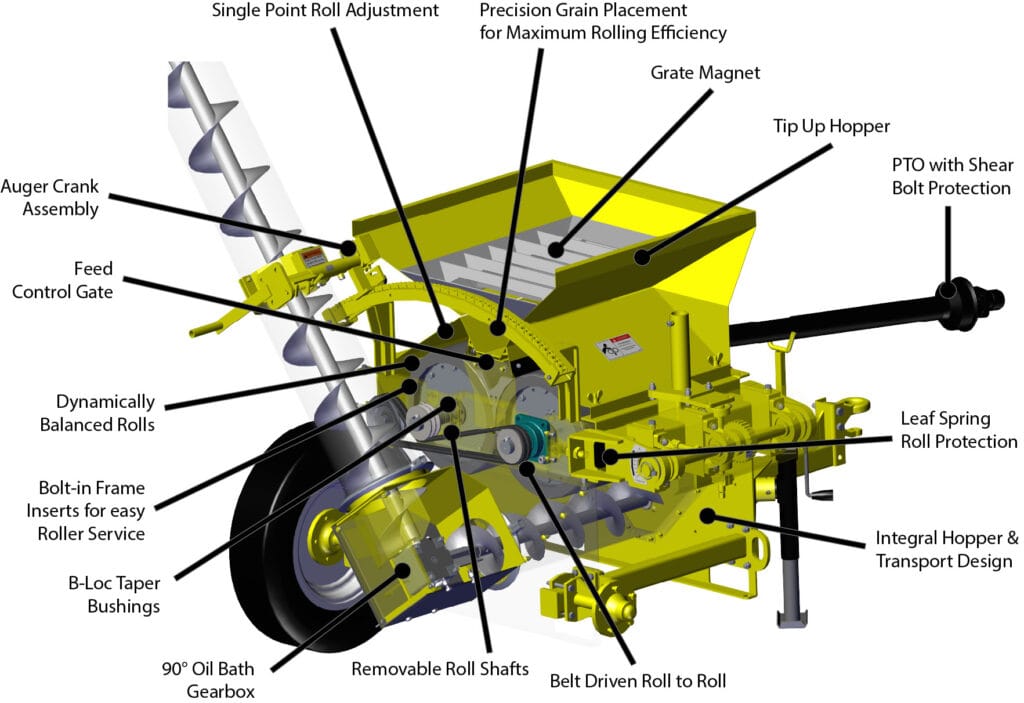 Single Point Roll Adjustment

Precision Grain Placement for Maximum Rolling Efficiency

Grate Magnet

Tip Up Hopper

PTO with Shear Bolt Protection

Auger Crank Assembly

Feed Control Gate

Dynamically Balanced Rolls

Bolt-in Frame Inserts for easy Roller Service

B-Loc Taper Bushings

90° Oil Bath Gearbox

Removable Roll Shafts

Belt Driven Roll to Roll

Leaf Spring Roll Protection

Integral Hopper & Transport Design