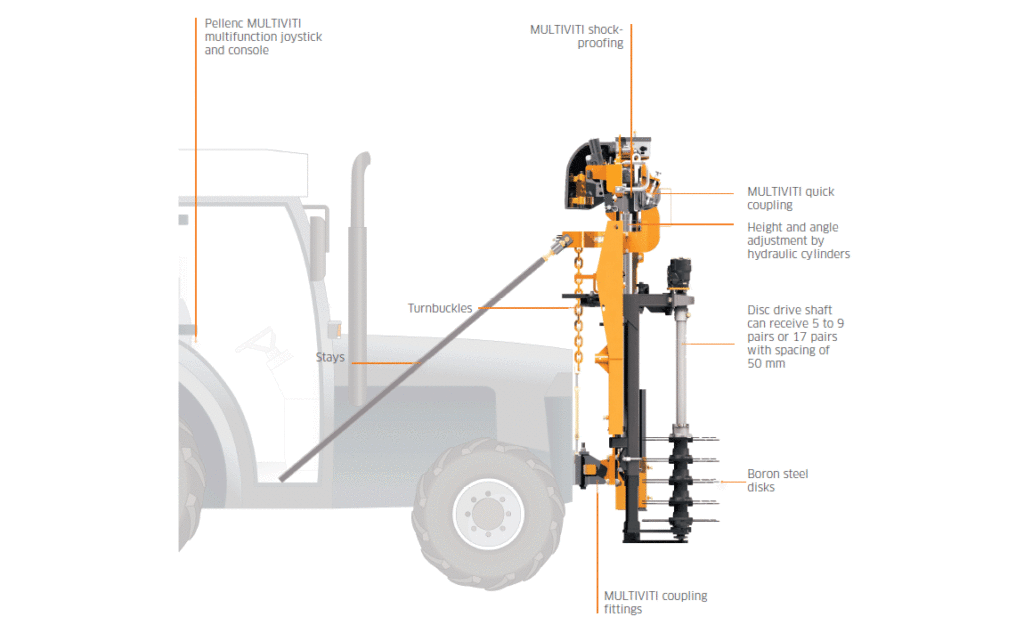 Pellenc MULTIVITI multifunction joystick and console

MULTIVITI shock-proofing

MULTIVITI quick coupling

Height and angle adjustment by hydraulic cylinders

Turnbuckles

Disc drive shaft can receive 5 to 9 pairs or 17 pairs with spacing of 50 mm

Stays

Boron steel disks

MULTIVITI coupling fittings